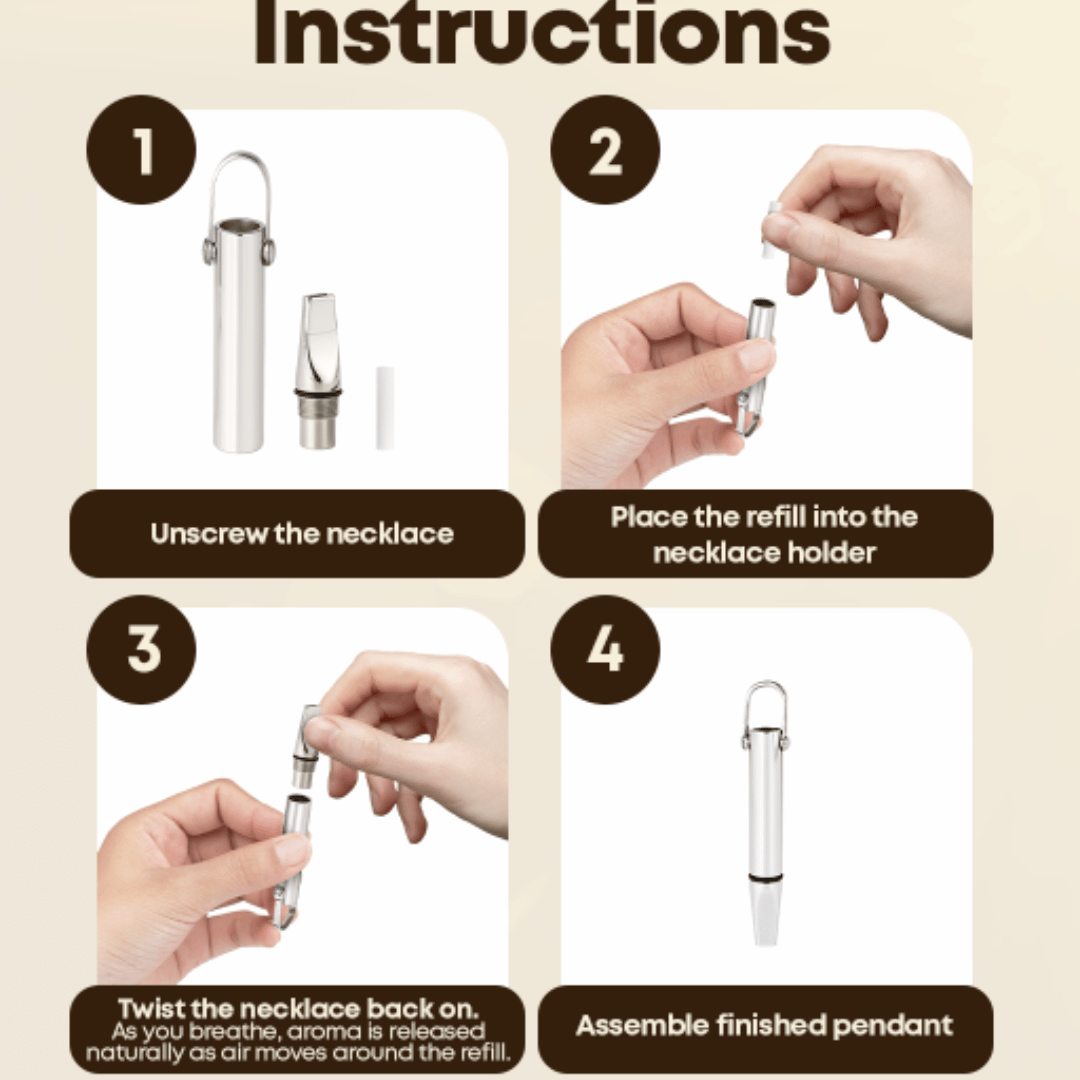 Instructions

1

Unscrew the necklace

2

Place the refill into the necklace holder

3

Twist the necklace back on.
As you breathe, aroma is released naturally as air moves around the refill.

4

Assemble finished pendant