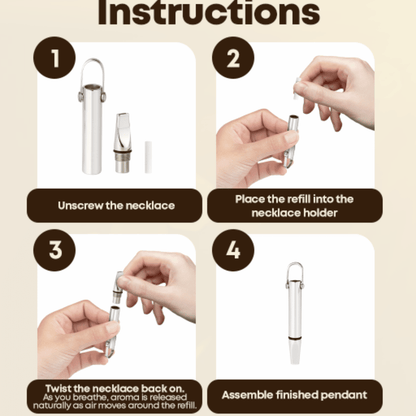 Instructions

1

Unscrew the necklace

2

Place the refill into the necklace holder

3

Twist the necklace back on.
As you breathe, aroma is released naturally as air moves around the refill.

4

Assemble finished pendant